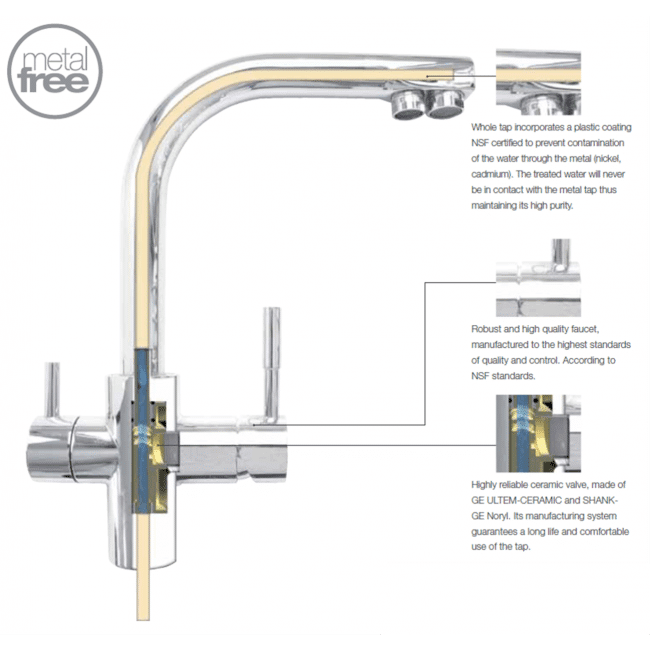 metal free

Whole tap incorporates a plastic coating NSF certified to prevent contamination of the water through the metal (nickel, cadmium). The treated water will never be in contact with the metal tap thus maintaining its high purity.

Robust and high quality faucet, manufactured to the highest standards of quality and control. According to NSF standards.

Highly reliable ceramic valve, made of GE ULTEM-CERAMIC and SHANK-GE Noryl. Its manufacturing system guarantees a long life and comfortable use of the tap.