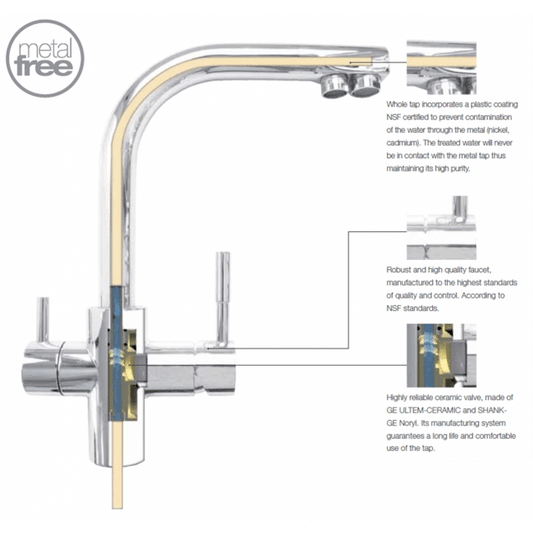 metal free

Whole tap incorporates a plastic coating NSF certified to prevent contamination of the water through the metal (nickel, cadmium). The treated water will never be in contact with the metal tap thus maintaining its high purity.

Robust and high quality faucet, manufactured to the highest standards of quality and control. According to NSF standards.

Highly reliable ceramic valve, made of GE ULTEM-CERAMIC and SHANK-GE Noryl. Its manufacturing system guarantees a long life and comfortable use of the tap.